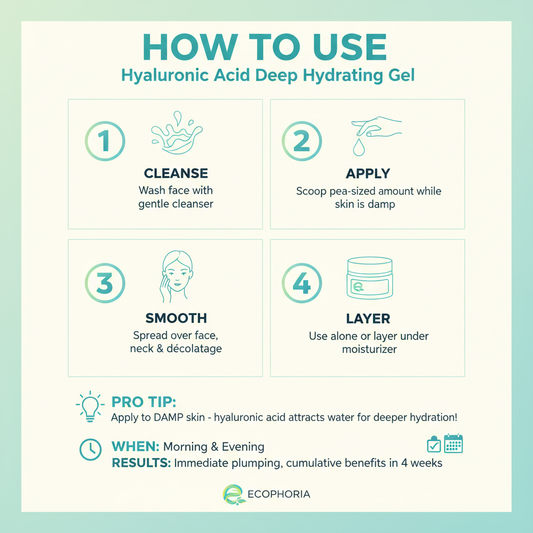 HOW TO USE
Hyaluronic Acid Deep Hydrating Gel

1
CLEANSE
Wash face with gentle cleanser

2
APPLY
Scoop pea-sized amount while skin is damp

3
SMOOTH
Spread over face, neck & décolatage

4
LAYER
Use alone or layer under moisturizer

PRO TIP:
Apply to DAMP skin - hyaluronic acid attracts water for deeper hydration!

WHEN: Morning & Evening
RESULTS: Immediate plumping, cumulative benefits in 4 weeks

ECOPHORIA