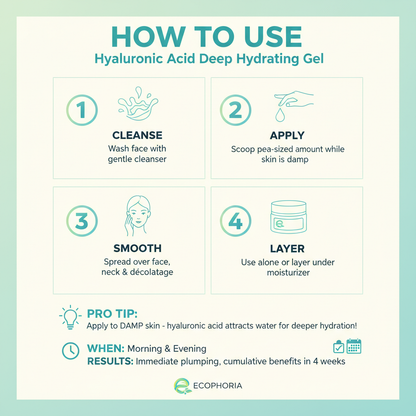 HOW TO USE
Hyaluronic Acid Deep Hydrating Gel

1
CLEANSE
Wash face with gentle cleanser

2
APPLY
Scoop pea-sized amount while skin is damp

3
SMOOTH
Spread over face, neck & décolatage

4
LAYER
Use alone or layer under moisturizer

PRO TIP:
Apply to DAMP skin - hyaluronic acid attracts water for deeper hydration!

WHEN: Morning & Evening
RESULTS: Immediate plumping, cumulative benefits in 4 weeks

ECOPHORIA