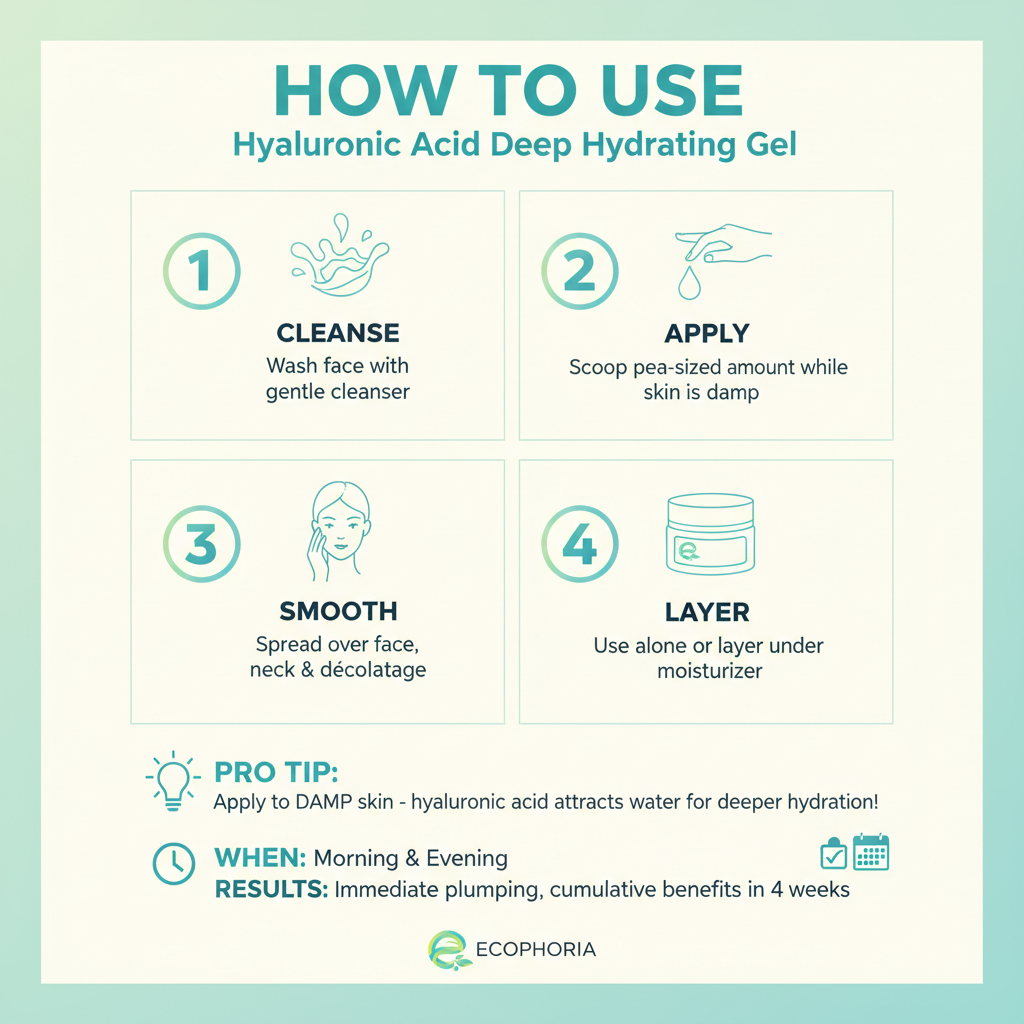 HOW TO USE
Hyaluronic Acid Deep Hydrating Gel

1
CLEANSE
Wash face with gentle cleanser

2
APPLY
Scoop pea-sized amount while skin is damp

3
SMOOTH
Spread over face, neck & décolatage

4
LAYER
Use alone or layer under moisturizer

PRO TIP:
Apply to DAMP skin - hyaluronic acid attracts water for deeper hydration!

WHEN: Morning & Evening
RESULTS: Immediate plumping, cumulative benefits in 4 weeks

ECOPHORIA